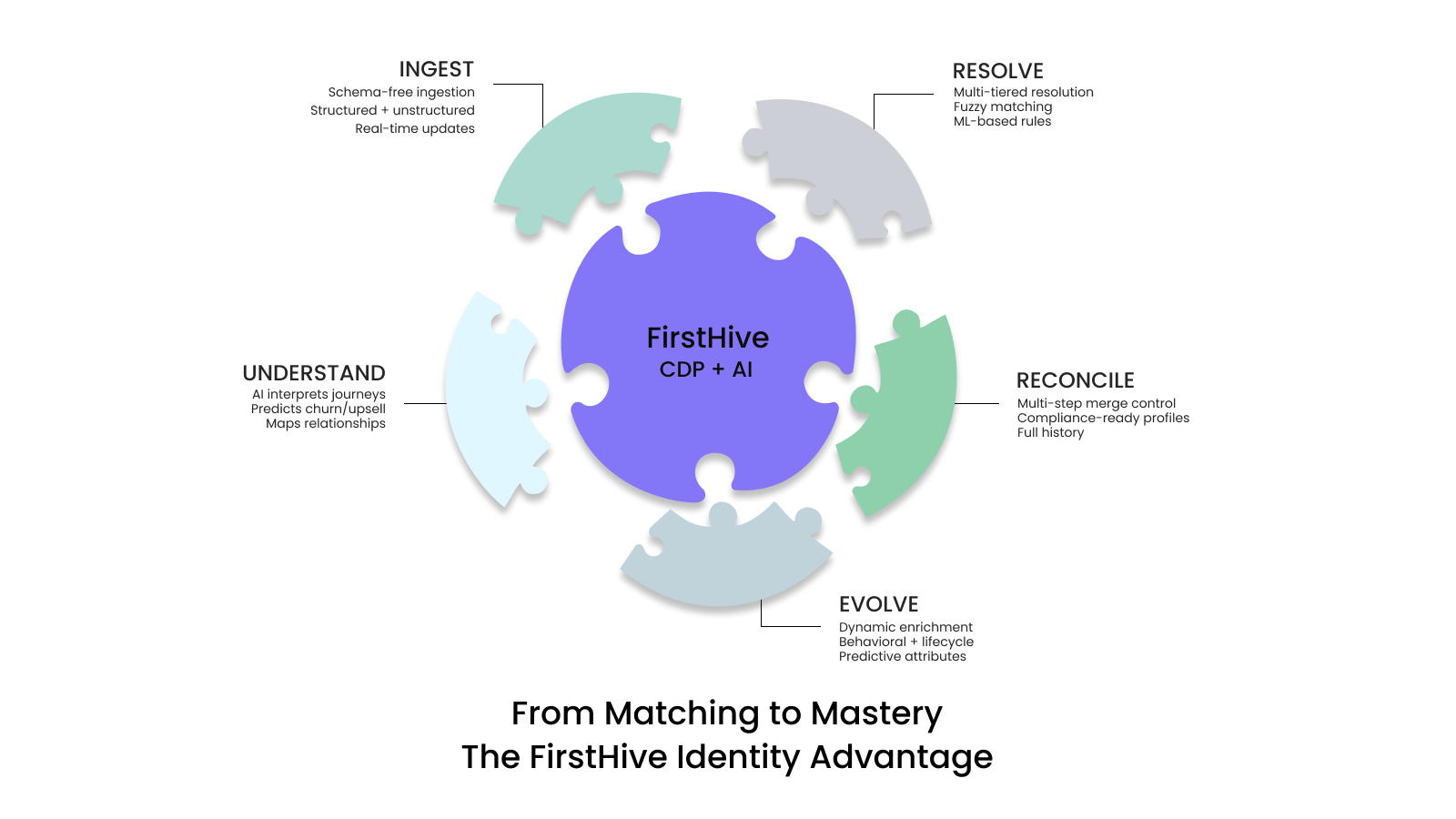 INGEST
Schema-free ingestion
Structured + unstructured
Real-time updates

RESOLVE
Multi-tiered resolution
Fuzzy matching
ML-based rules

FirstHive
CDP + AI

UNDERSTAND
AI interprets journeys
Predicts churn/upsell
Maps relationships

RECONCILE
Multi-step merge control
Compliance-ready profiles
Full history

EVOLVE
Dynamic enrichment
Behavioral + lifecycle
Predictive attributes

From Matching to Mastery
The FirstHive Identity Advantage